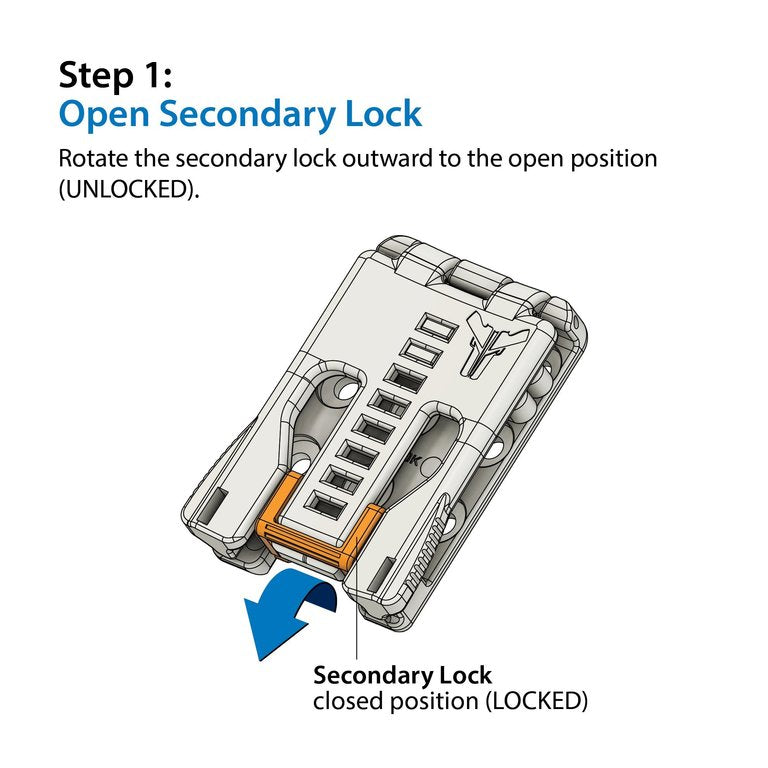 Step 1:
Open Secondary Lock

Rotate the secondary lock outward to the open position (UNLOCKED).

Secondary Lock
closed position (LOCKED)