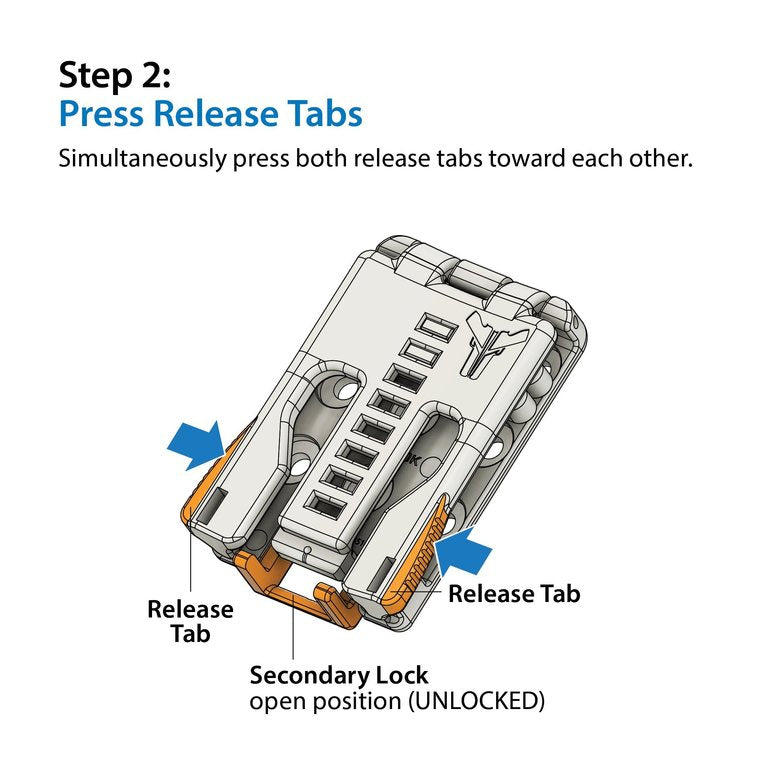 Step 2:
Press Release Tabs

Simultaneously press both release tabs toward each other.

Release Tab

Release Tab

Secondary Lock
open position (UNLOCKED)