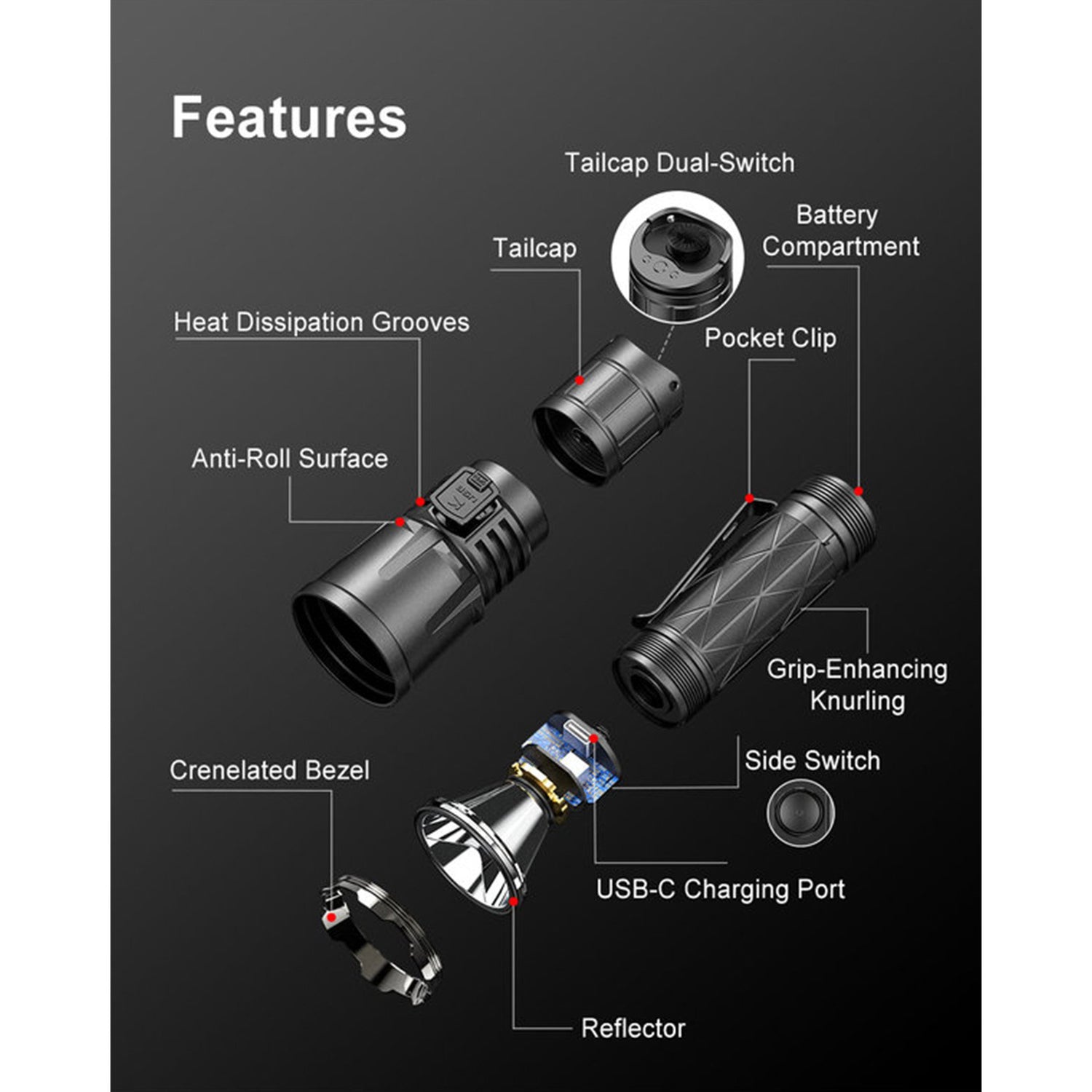 Features

Tailcap Dual-Switch

Tailcap

Battery Compartment

Heat Dissipation Grooves

Pocket Clip

Anti-Roll Surface

Grip-Enhancing Knurling

Crenelated Bezel

Side Switch

USB-C Charging Port

Reflector